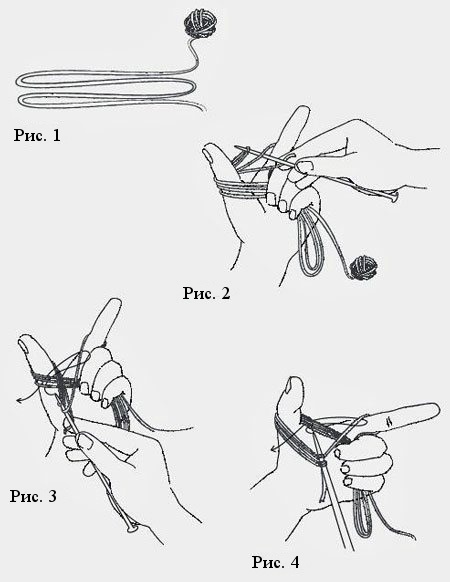 Рис. 1

Рис. 2

Рис. 3

Рис. 4